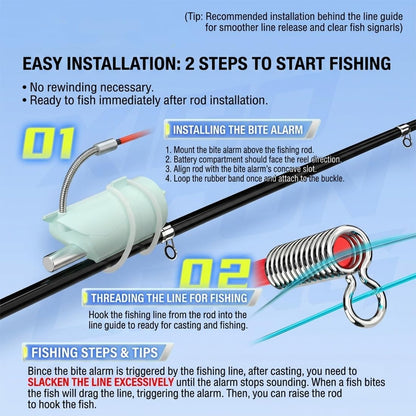 (Tip: Recommended installation behind the line guide for smoother line release and clear fish signarls)

EASY INSTALLATION: 2 STEPS TO START FISHING

• No rewinding necessary.
• Ready to fish immediately after rod installation.

01

INSTALLING THE BITE ALARM

1. Mount the bite alarm above the fishing rod.
2. Battery compartment should face the reel direction.
3. Align rod with the bite alarm's concave slot.
4. Loop the rubber band once and attach to the buckle.

02

THREADING THE LINE FOR FISHING

Hook the fishing line from the rod into the line guide to ready for casting and fishing.

FISHING STEPS & TIPS

Bince the bite alarm is triggered by the fishing line, after casting, you need to SLACKEN THE LINE EXCESSIVELY until the alarm stops sounding. When a fish bites the fish will drag the line, triggering the alarm. Then, you can raise the rod to hook the fish.